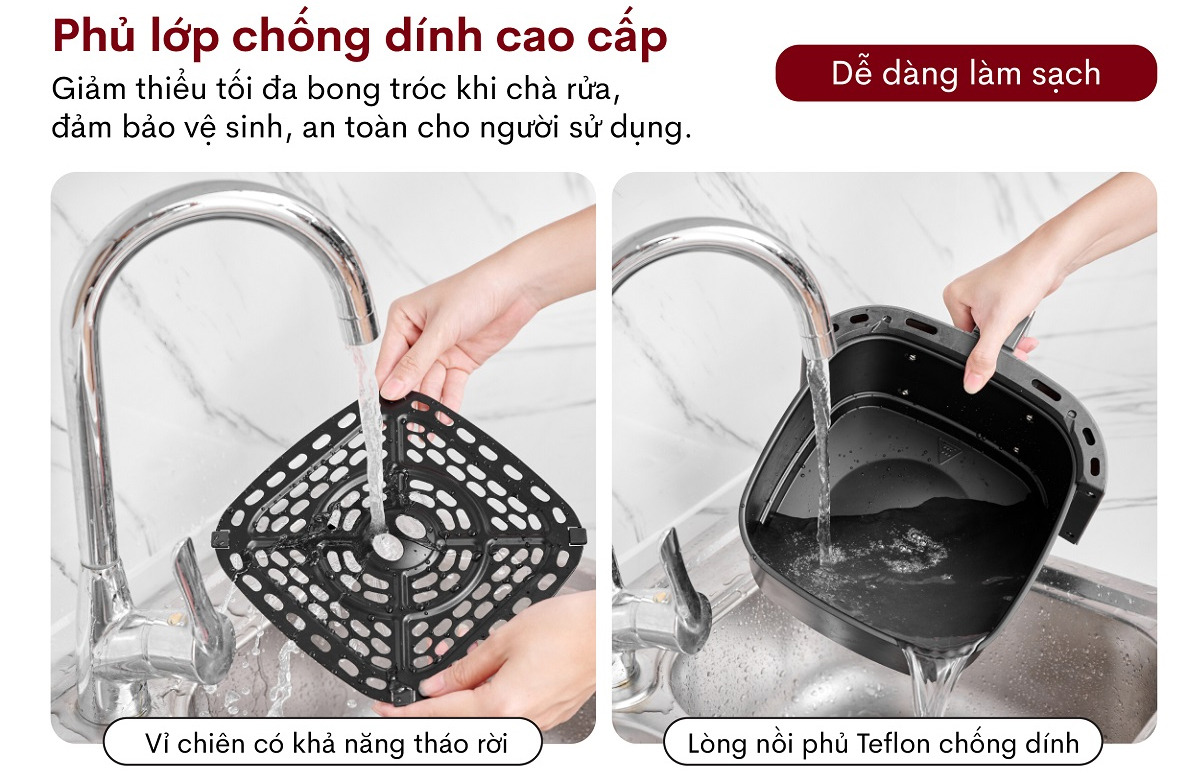 Phủ lớp chống dính cao cấp
Giảm thiểu tối đa bong tróc khi chà rửa, đảm bảo vệ sinh, an toàn cho người sử dụng.

Dễ dàng làm sạch

Vỉ chiên có khả năng tháo rời

Lòng nồi phủ Teflon chống dính