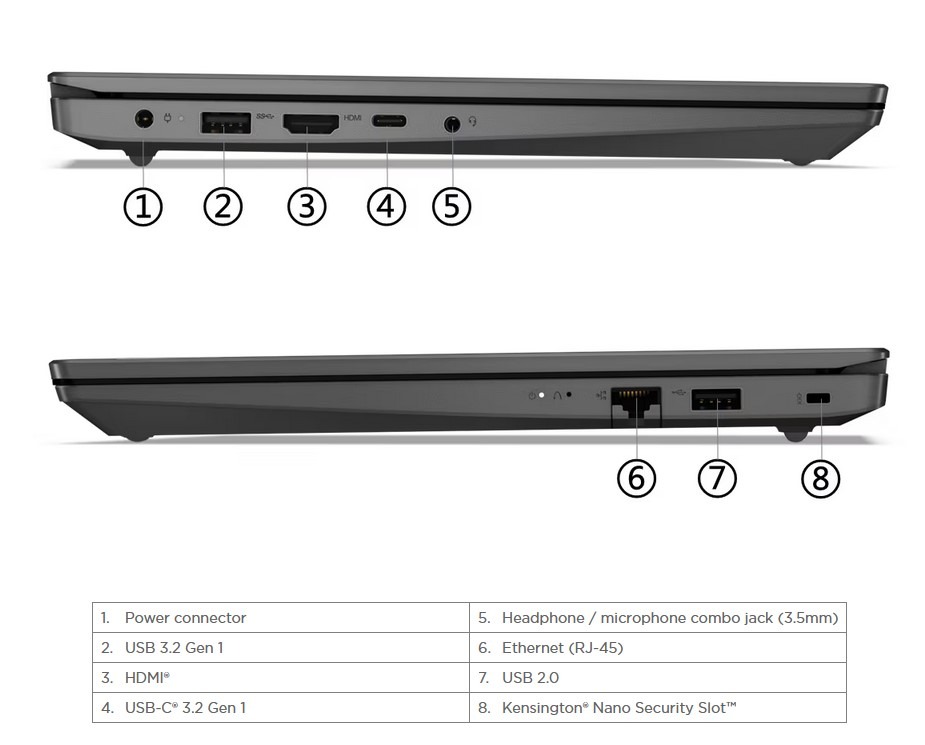 HDMI

①
②
③
④
⑤

⑥
⑦
⑧

| 1. Power connector | 5. Headphone / microphone combo jack (3.5mm) |
|---|---|
| 2. USB 3.2 Gen 1 | 6. Ethernet (RJ-45) |
| 3. HDMI® | 7. USB 2.0 |
| 4. USB-C® 3.2 Gen 1 | 8. Kensington® Nano Security Slot™ |