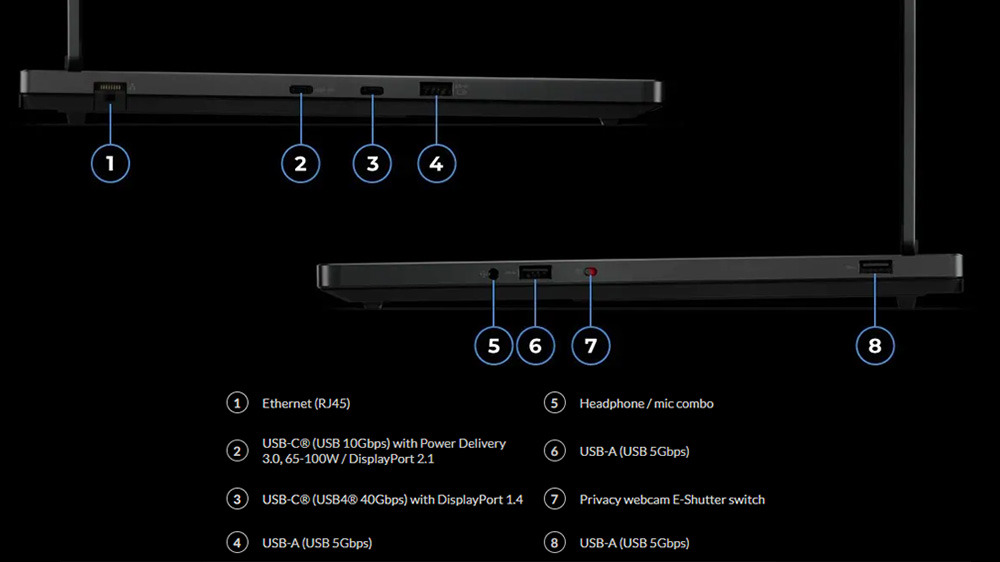 1
2
3
4

5
6
7
8

1 Ethernet (RJ45)

2 USB-C® (USB 10Gbps) with Power Delivery 3.0, 65-100W / DisplayPort 2.1

3 USB-C® (USB4® 40Gbps) with DisplayPort 1.4

4 USB-A (USB 5Gbps)

5 Headphone / mic combo

6 USB-A (USB 5Gbps)

7 Privacy webcam E-Shutter switch

8 USB-A (USB 5Gbps)