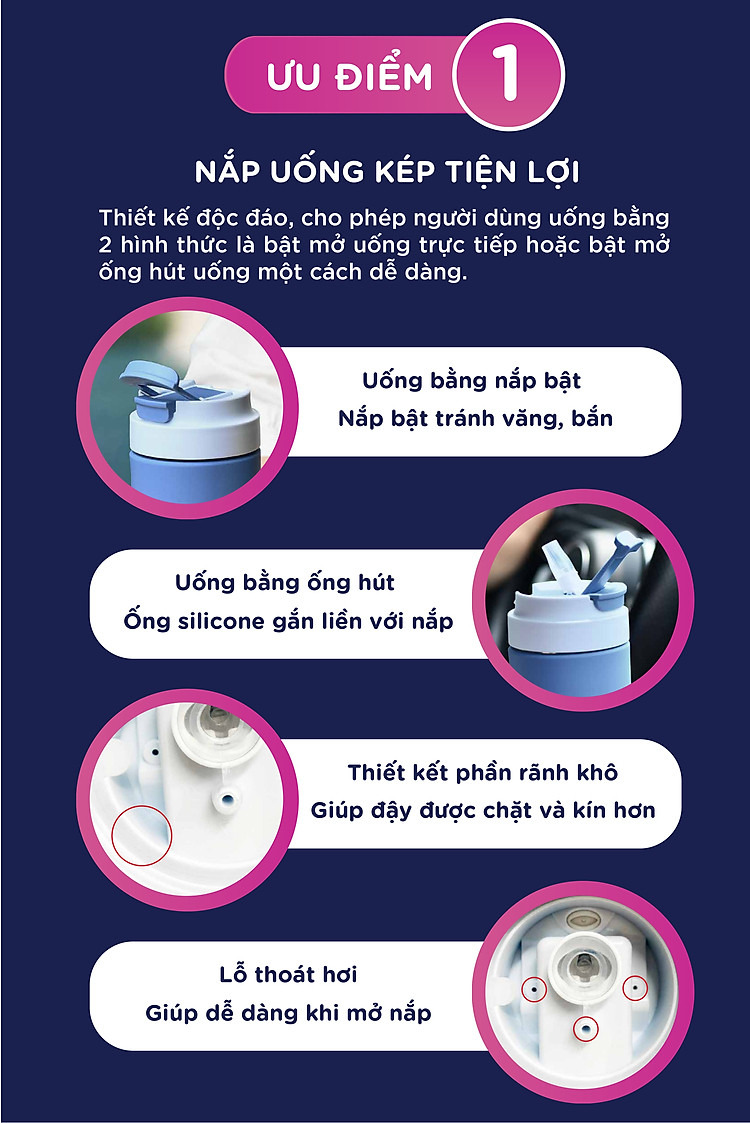 ƯU ĐIỂM 1

NẮP UỐNG KÉP TIỆN LỢI

Thiết kế độc đáo, cho phép người dùng uống bằng 2 hình thức là bật mở uống trực tiếp hoặc bật mở ống hút uống một cách dễ dàng.

Uống bằng nắp bật
Nắp bật tránh văng, bắn

Uống bằng ống hút
Ống silicone gắn liền với nắp

Thiết kết phần rãnh khô
Giúp đậy được chặt và kín hơn

Lỗ thoát hơi
Giúp dễ dàng khi mở nắp