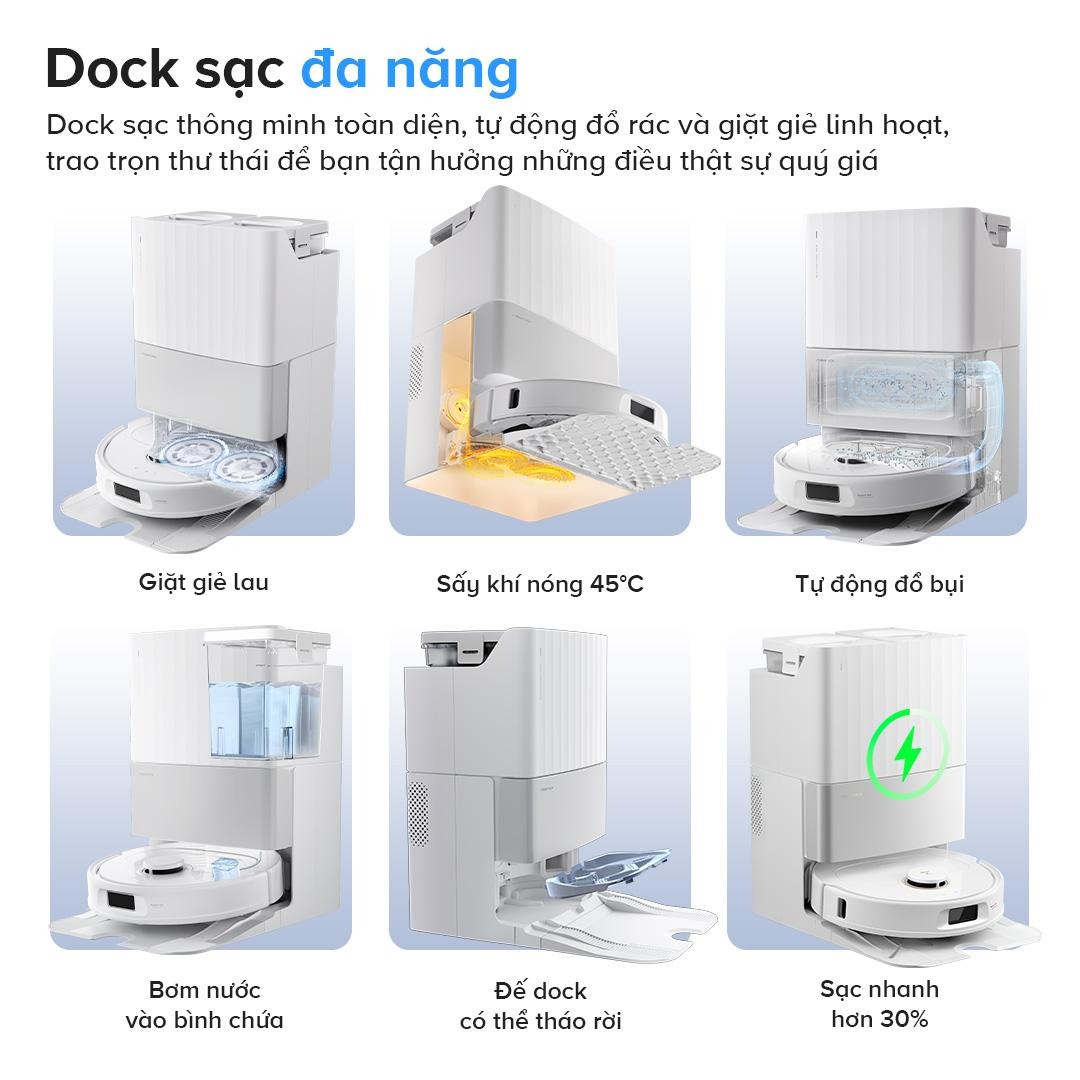 Dock sạc đa năng

Dock sạc thông minh toàn diện, tự động đổ rác và giặt giẻ linh hoạt, trao trọn thư thái để bạn tận hưởng những điều thật sự quý giá

Giặt giẻ lau

Sấy khí nóng 45°C

Tự động đổ bụi

Bơm nước vào bình chứa

Đế dock có thể tháo rời

Sạc nhanh hơn 30%